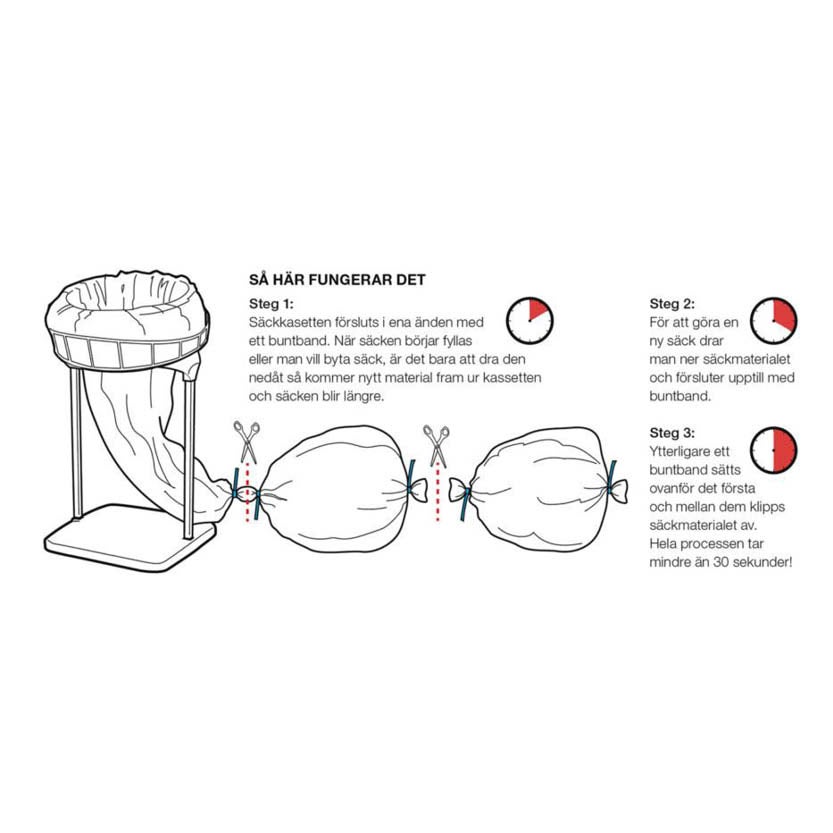 SÅ HÄR FUNGERAR DET

Steg 1:
Säckkasetten försluts i ena änden med ett buntband. När säcken börjar fyllas eller man vill byta säck, är det bara att dra den nedåt så kommer nytt material fram ur kassetten och säcken blir längre.

Steg 2:
För att göra en ny säck drar man ner säckmaterialet och försluter upptill med buntband.

Steg 3:
Ytterligare ett buntband sätts ovanför det första och mellan dem klipps säckmaterialet av. Hela processen tar mindre än 30 sekunder!